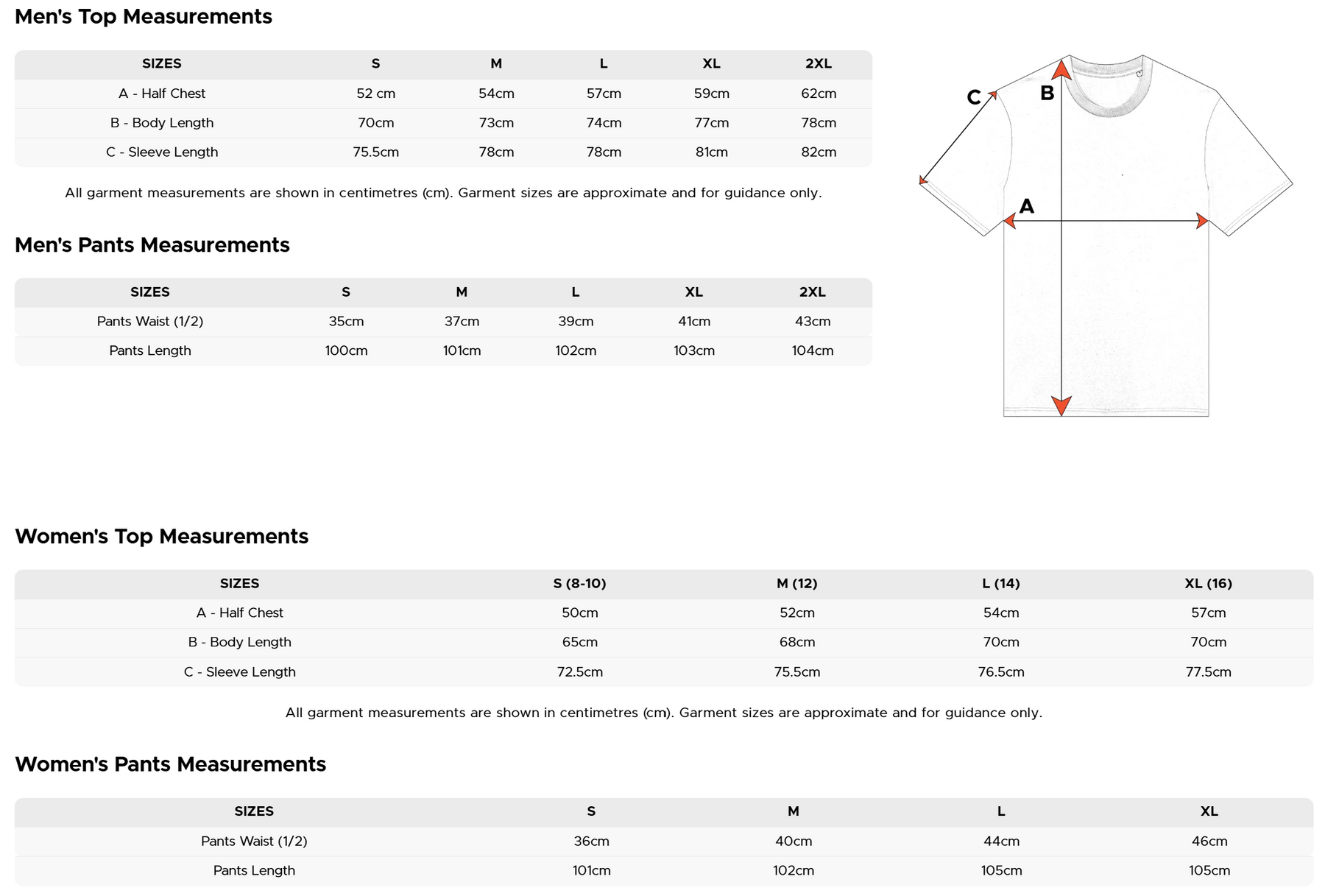 Men's Top Measurements

| SIZES | S | M | L | XL | 2XL |
|---|---|---|---|---|---|
| A - Half Chest | 52 cm | 54cm | 57cm | 59cm | 62cm |
| B - Body Length | 70cm | 73cm | 74cm | 77cm | 78cm |
| C - Sleeve Length | 75.5cm | 78cm | 78cm | 81cm | 82cm |

All garment measurements are shown in centimetres (cm). Garment sizes are approximate and for guidance only.

C
B
A

Men's Pants Measurements

| SIZES | S | M | L | XL | 2XL |
|---|---|---|---|---|---|
| Pants Waist (1/2) | 35cm | 37cm | 39cm | 41cm | 43cm |
| Pants Length | 100cm | 101cm | 102cm | 103cm | 104cm |

Women's Top Measurements

| SIZES | S (8-10) | M (12) | L (14) | XL (16) |
|---|---|---|---|---|
| A - Half Chest | 50cm | 52cm | 54cm | 57cm |
| B - Body Length | 65cm | 68cm | 70cm | 70cm |
| C - Sleeve Length | 72.5cm | 75.5cm | 76.5cm | 77.5cm |

All garment measurements are shown in centimetres (cm). Garment sizes are approximate and for guidance only.

Women's Pants Measurements

| SIZES | S | M | L | XL |
|---|---|---|---|---|
| Pants Waist (1/2) | 36cm | 40cm | 44cm | 46cm |
| Pants Length | 101cm | 102cm | 105cm | 105cm |